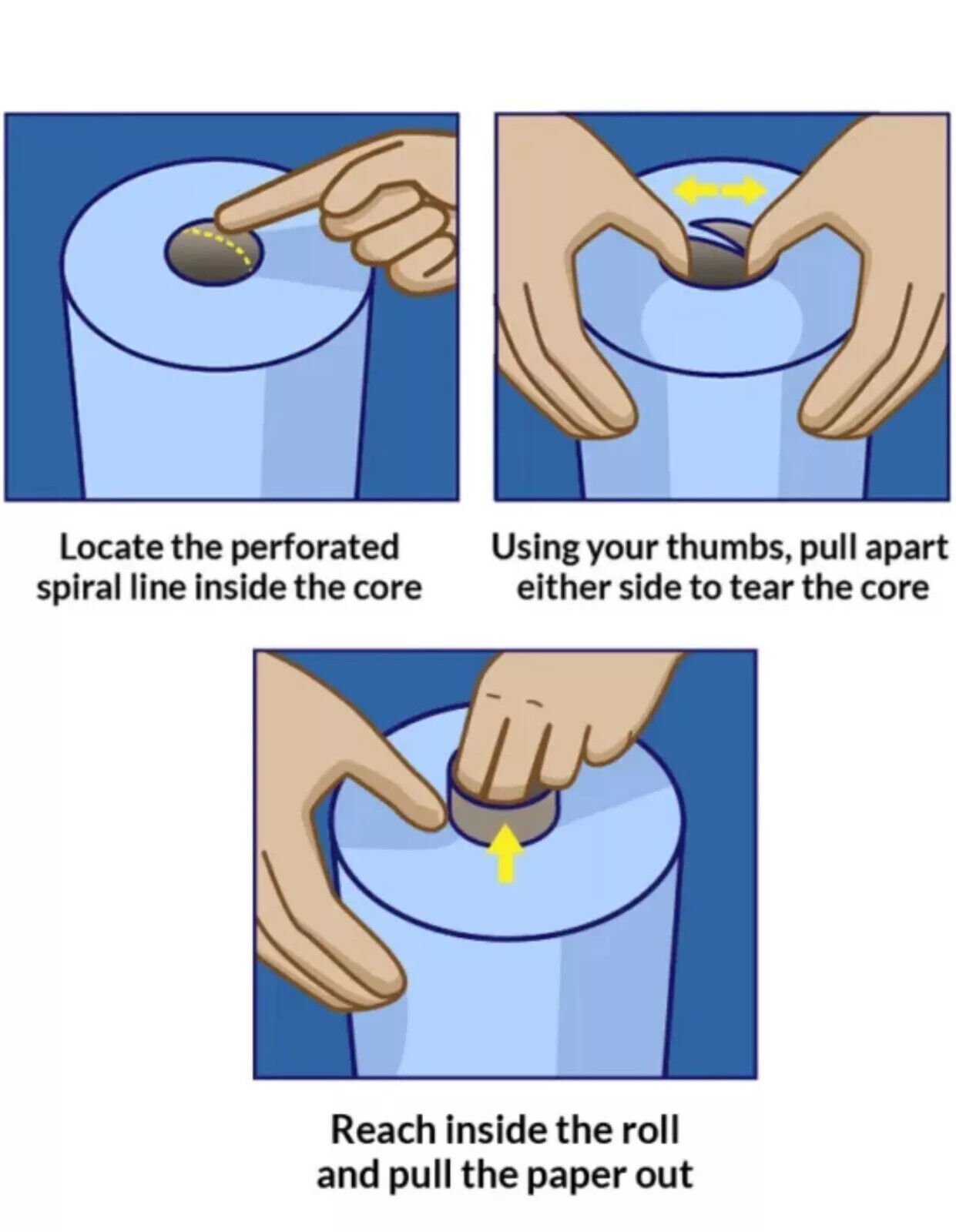 Locate the perforated spiral line inside the core

Using your thumbs, pull apart either side to tear the core

Reach inside the roll and pull the paper out